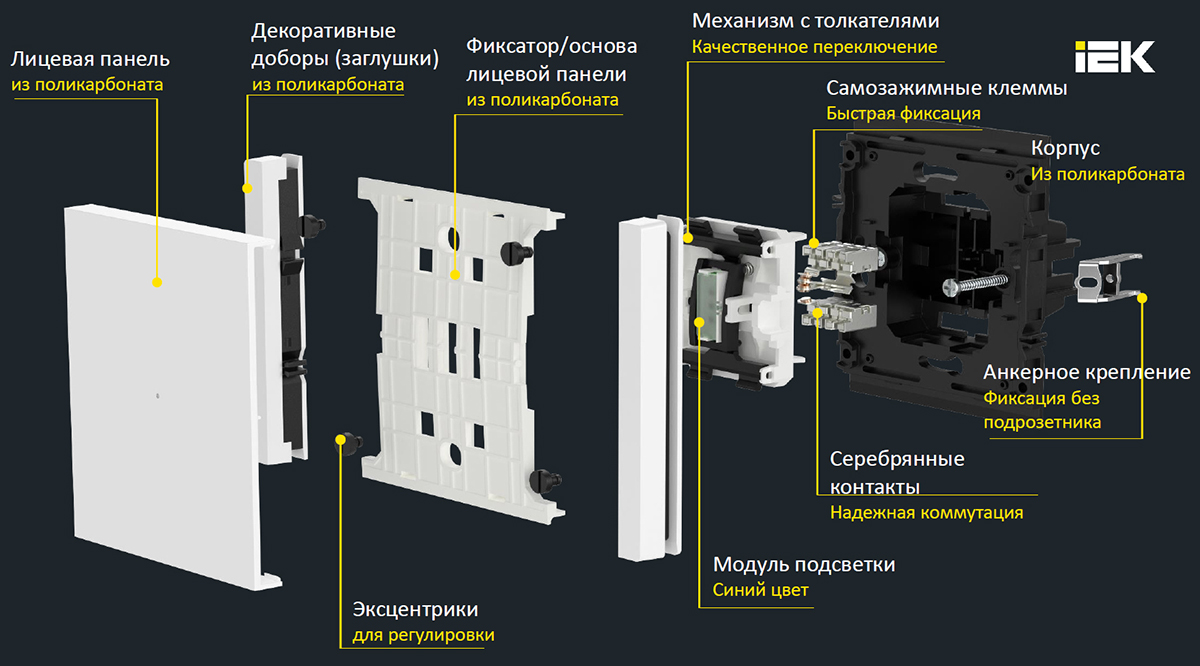 Лицевая панель
из поликарбоната

Декоративные доборы (заглушки)
из поликарбоната

Фиксатор/основа лицевой панели
из поликарбоната

Механизм с толкателями
Качественное переключение

IEK

Самозажимные клеммы
Быстрая фиксация

Корпус
Из поликарбоната

Анкерное крепление
Фиксация без подрозетника

Серебрянные контакты
Надежная коммутация

Модуль подсветки
Синий цвет

Эксцентрики
для регулировки