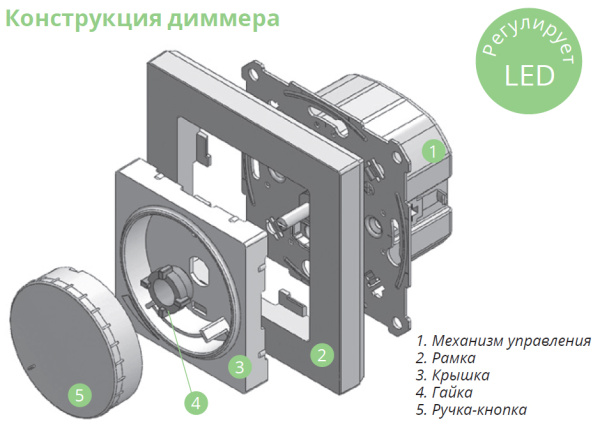 Конструкция диммера

Регулирует
LED

1

2

3

4

5

1. Механизм управления
2. Рамка
3. Крышка
4. Гайка
5. Ручка-кнопка